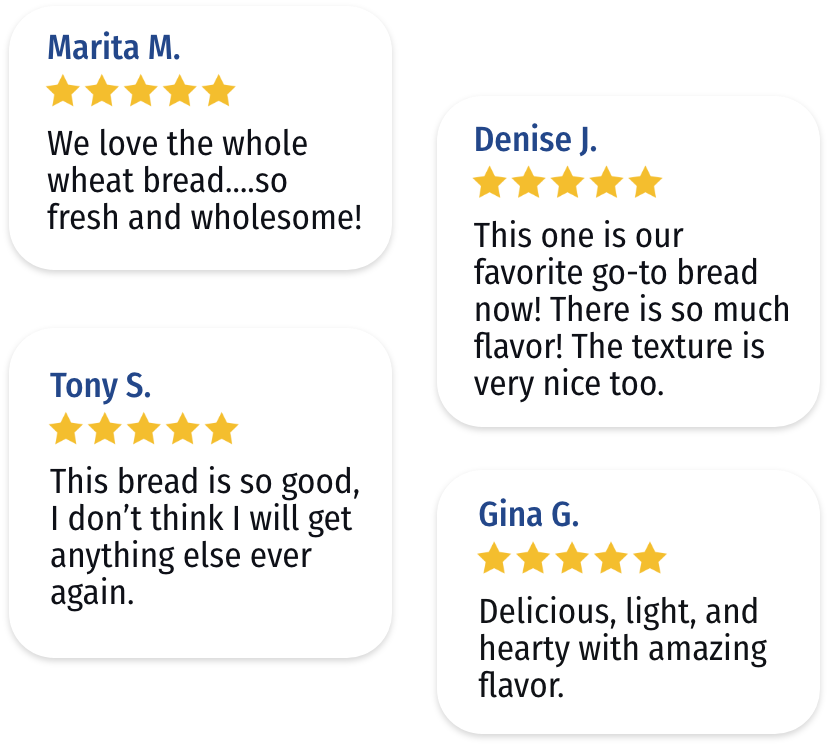 Marita M.

We love the whole wheat bread....so fresh and wholesome!

Tony S.

This bread is so good, I don't think I will get anything else ever again.

Denise J.

This one is our favorite go-to bread now! There is so much flavor! The texture is very nice too.

Gina G.

Delicious, light, and hearty with amazing flavor.